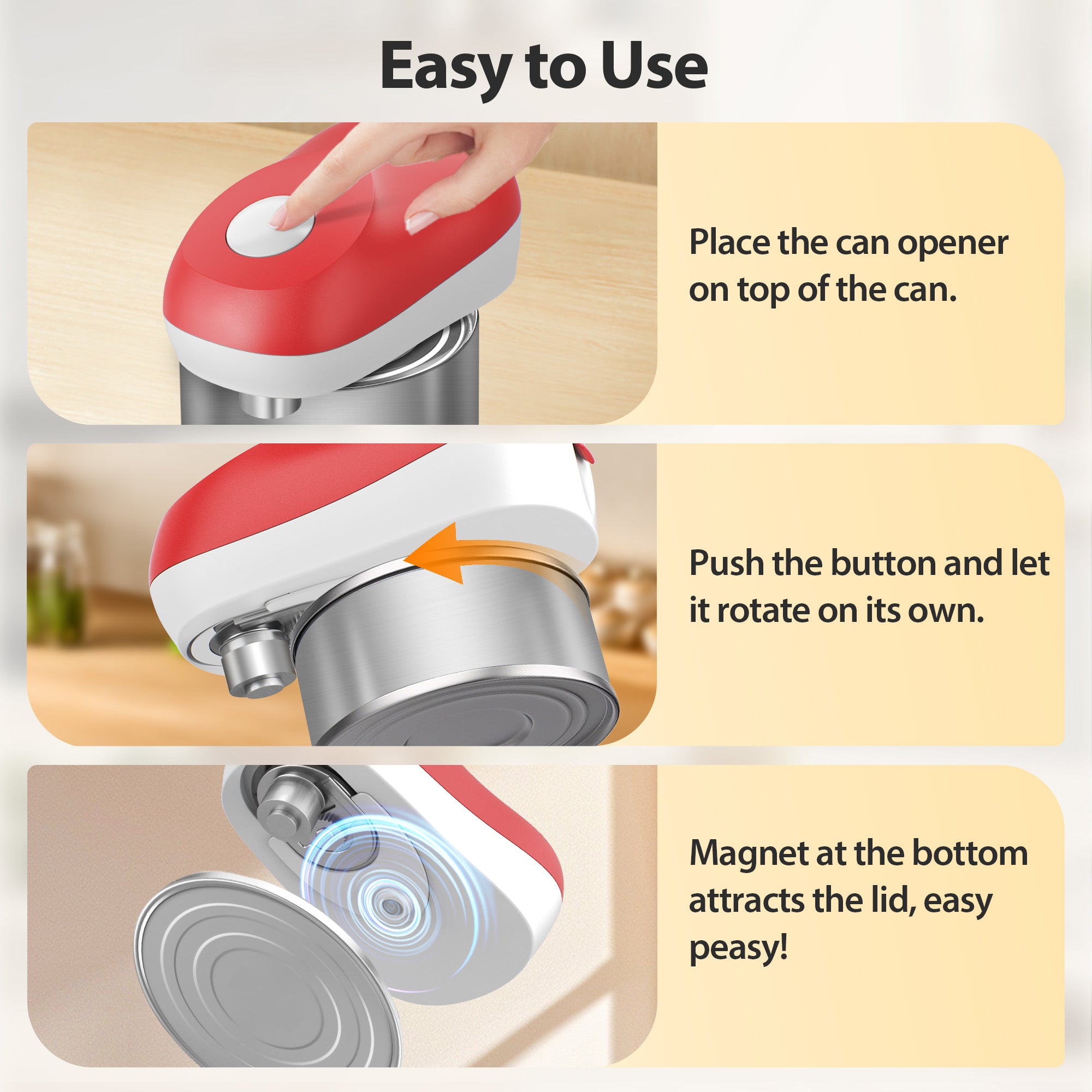 Easy to Use

Place the can opener on top of the can.

Push the button and let it rotate on its own.

Magnet at the bottom attracts the lid, easy peasy!